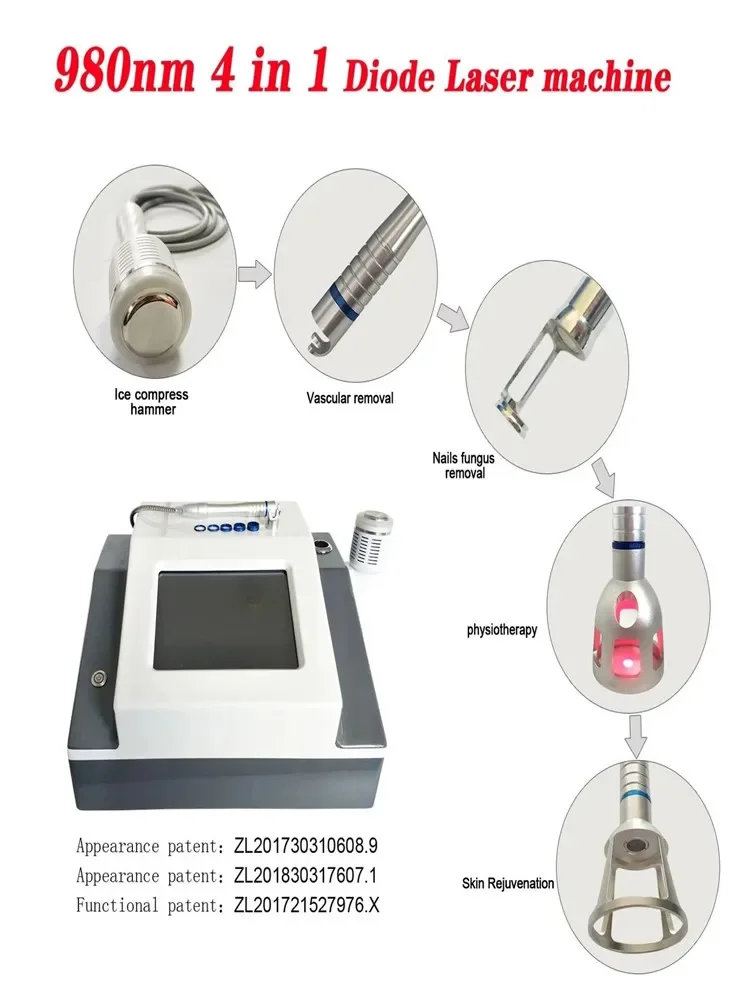 980nm 4 in 1 Diode Laser machine

Ice compress hammer

Vascular removal

Nails fungus removal

physiotherapy

Skin Rejuvenation

Appearance patent: ZL201730310608.9
Appearance patent: ZL201830317607.1
Functional patent: ZL201721527976.X