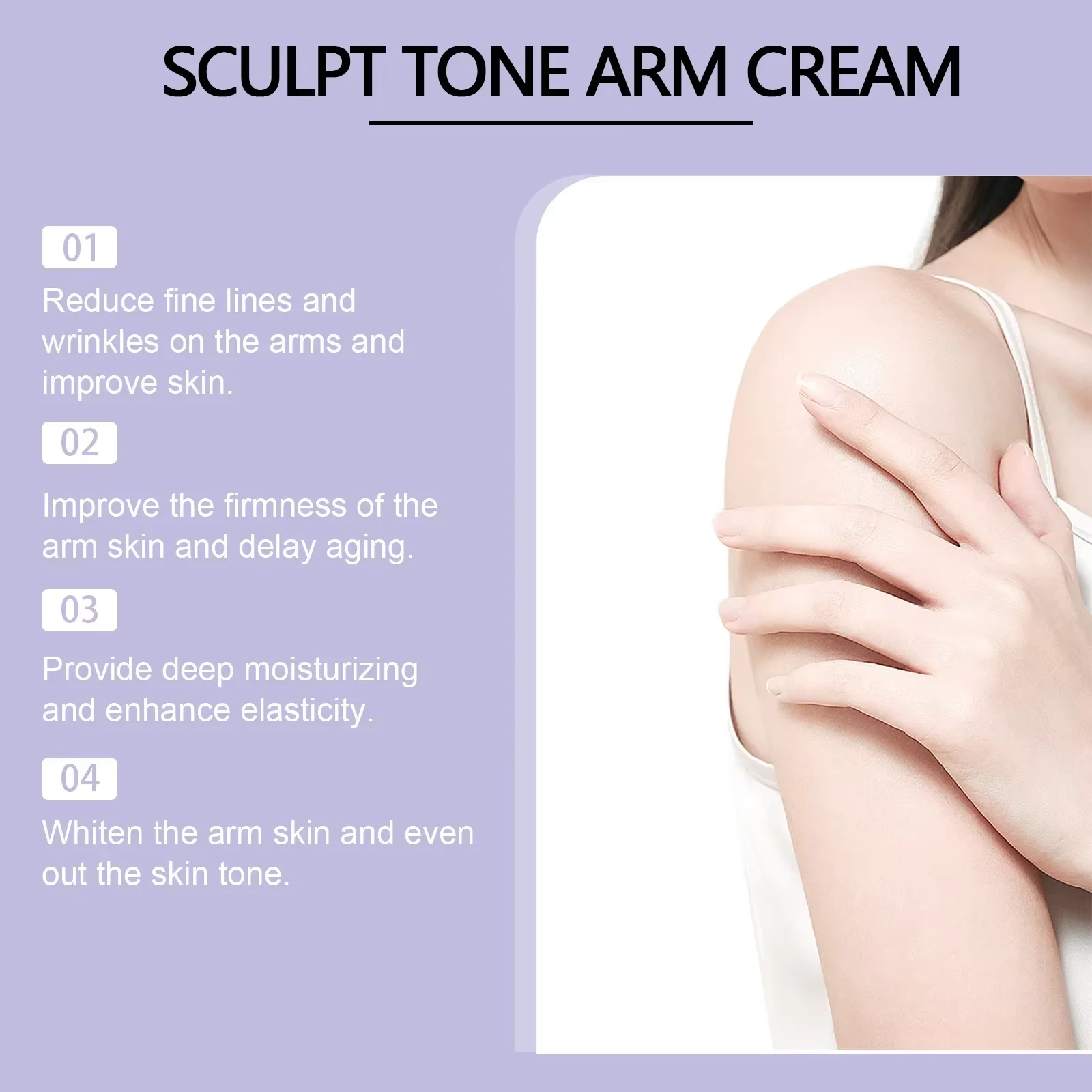 SCULPT TONE ARM CREAM

01

Reduce fine lines and wrinkles on the arms and improve skin.

02

Improve the firmness of the arm skin and delay aging.

03

Provide deep moisturizing and enhance elasticity.

04

Whiten the arm skin and even out the skin tone.